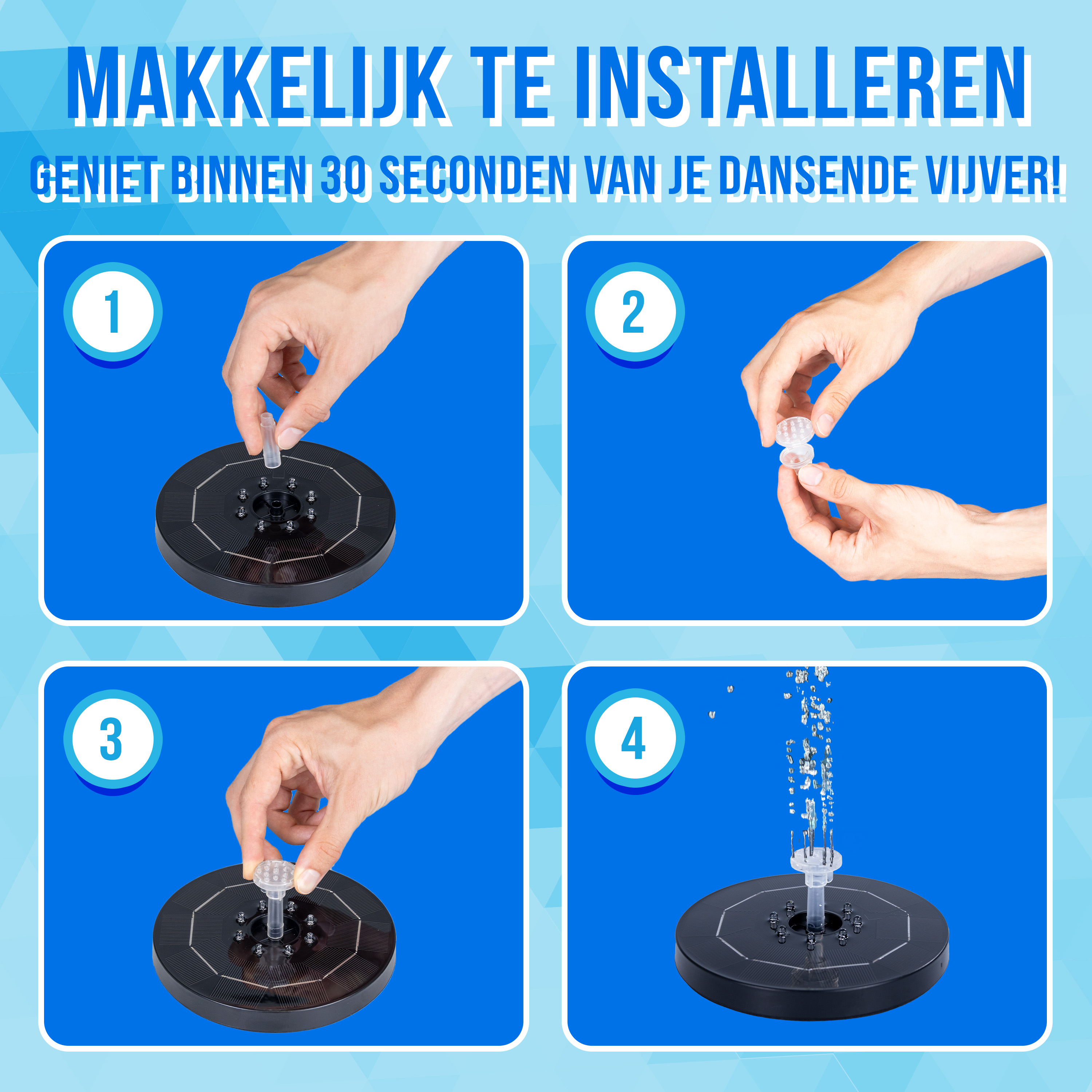 MAKKELIJK TE INSTALLEREN

GENIET BINNEN 30 SECONDEN VAN JE DANSENDE VIJVER!

1

2

3

4